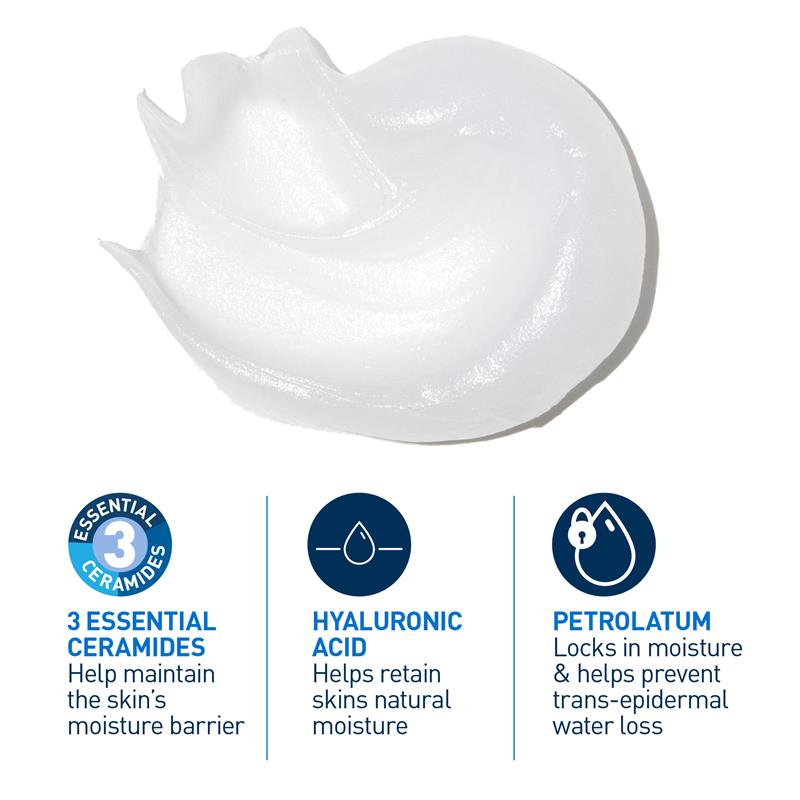 ESSENTIAL
3
CERAMIDES

3 ESSENTIAL CERAMIDES
Help maintain the skin's moisture barrier

HYALURONIC ACID
Helps retain skins natural moisture

PETROLATUM
Locks in moisture & helps prevent trans-epidermal water loss