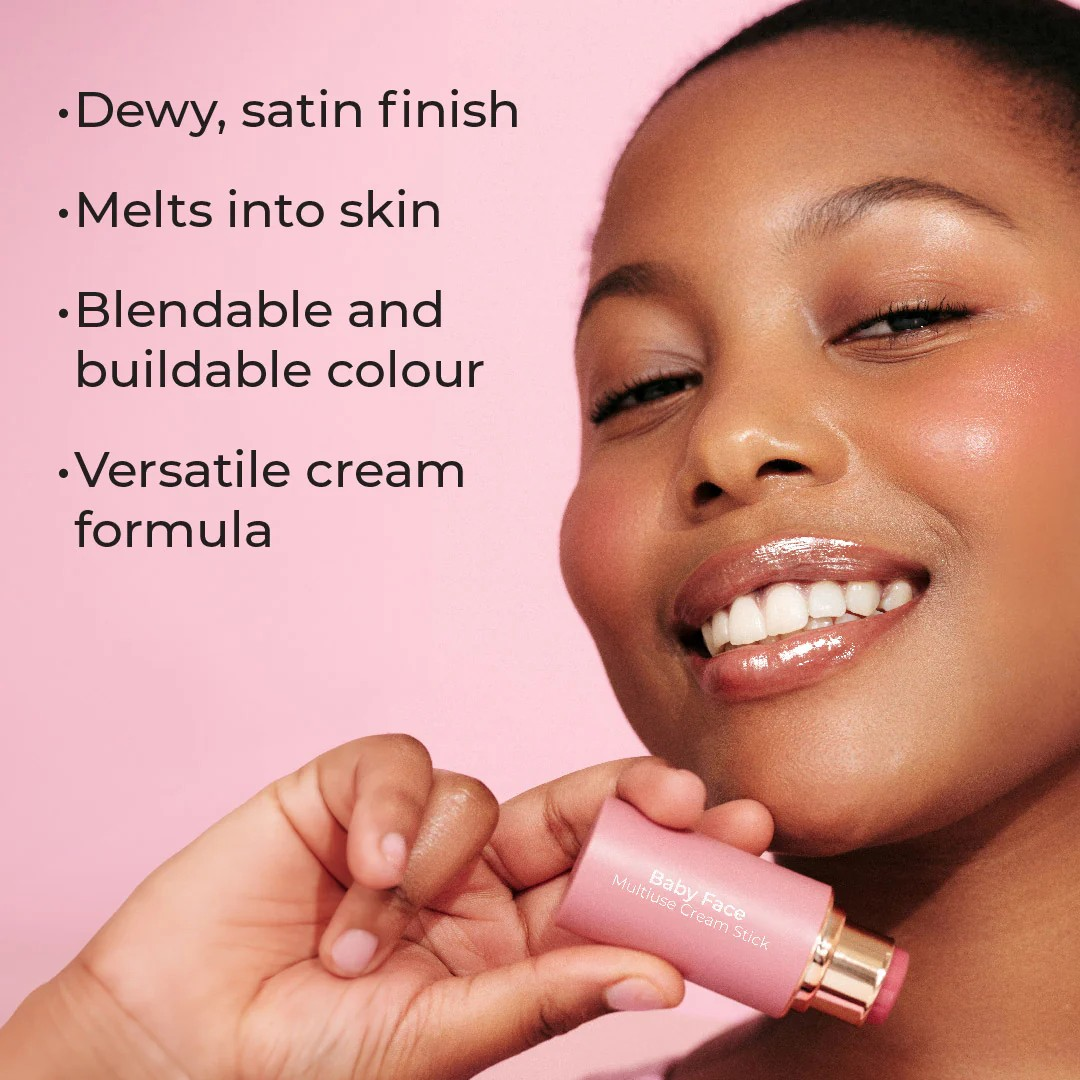 •Dewy, satin finish

•Melts into skin

•Blendable and buildable colour

•Versatile cream formula

Baby Face
Multiuse Cream Stick