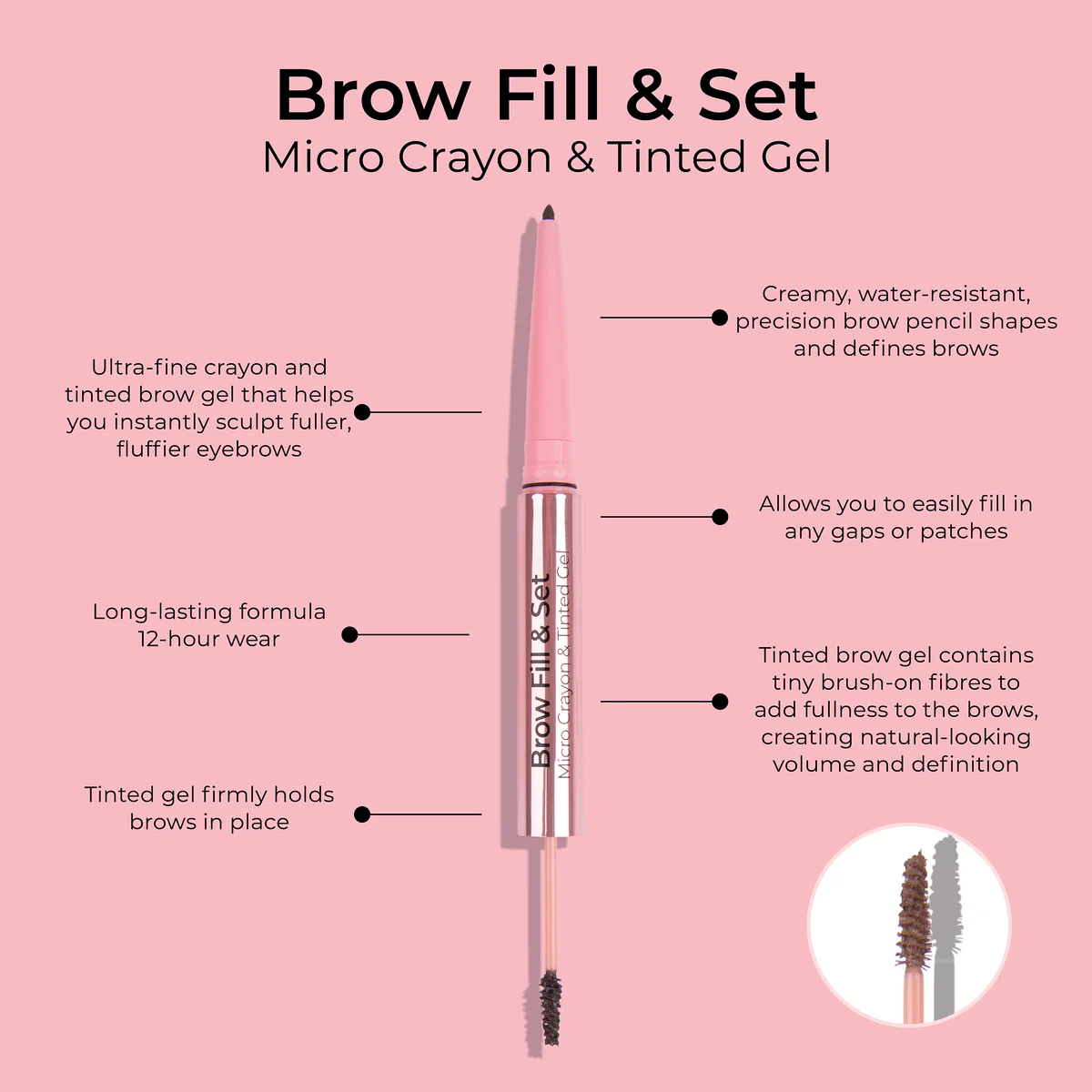 Brow Fill & Set
Micro Crayon & Tinted Gel

Ultra-fine crayon and tinted brow gel that helps you instantly sculpt fuller, fluffier eyebrows

Long-lasting formula 12-hour wear

Tinted gel firmly holds brows in place

Brow Fill & Set
Micro Crayon & Tinted Gel

Creamy, water-resistant, precision brow pencil shapes and defines brows

Allows you to easily fill in any gaps or patches

Tinted brow gel contains tiny brush-on fibres to add fullness to the brows, creating natural-looking volume and definition