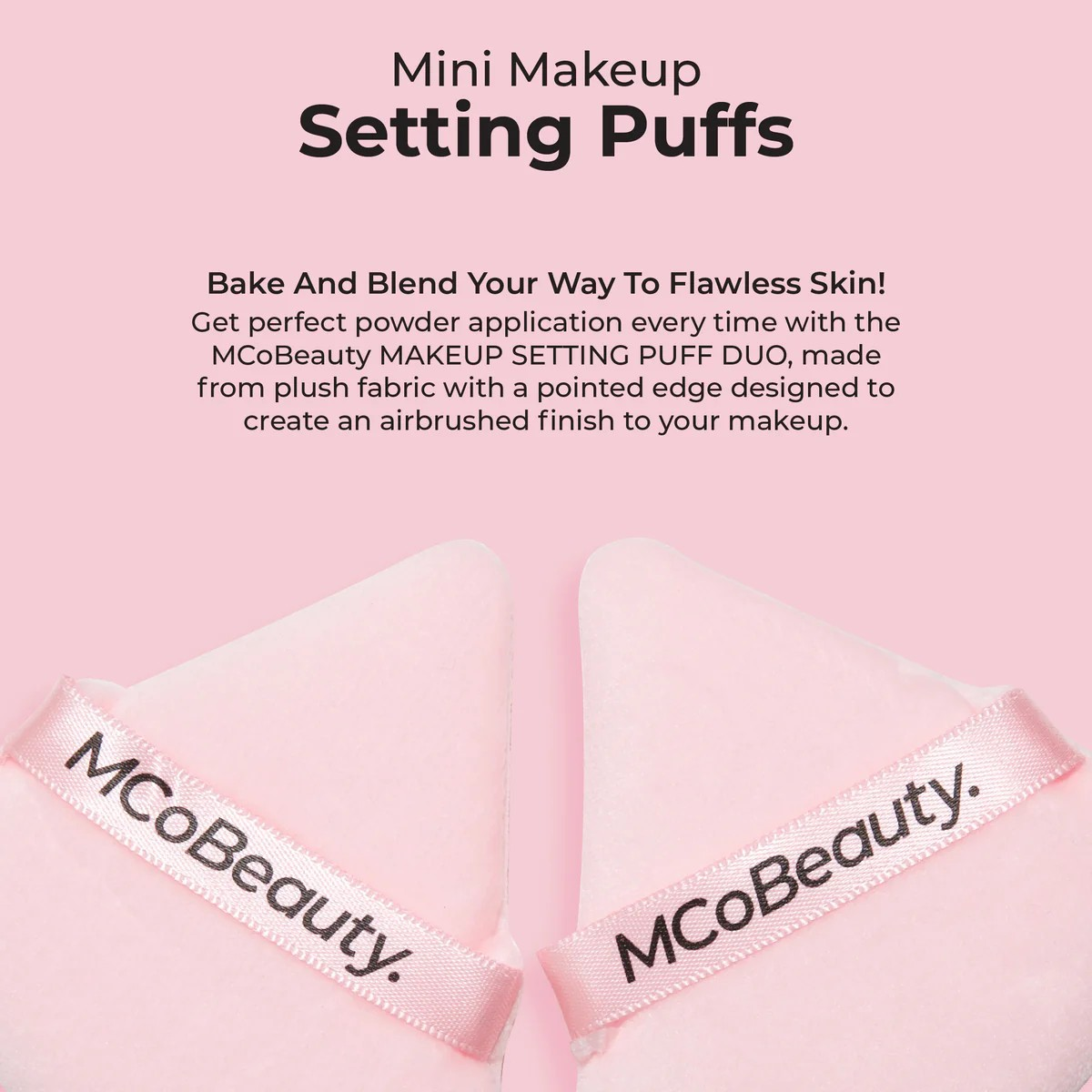 Mini Makeup
Setting Puffs

Bake And Blend Your Way To Flawless Skin!
Get perfect powder application every time with the MCoBeauty MAKEUP SETTING PUFF DUO, made from plush fabric with a pointed edge designed to create an airbrushed finish to your makeup.

MCoBeauty.

MCoBeauty.