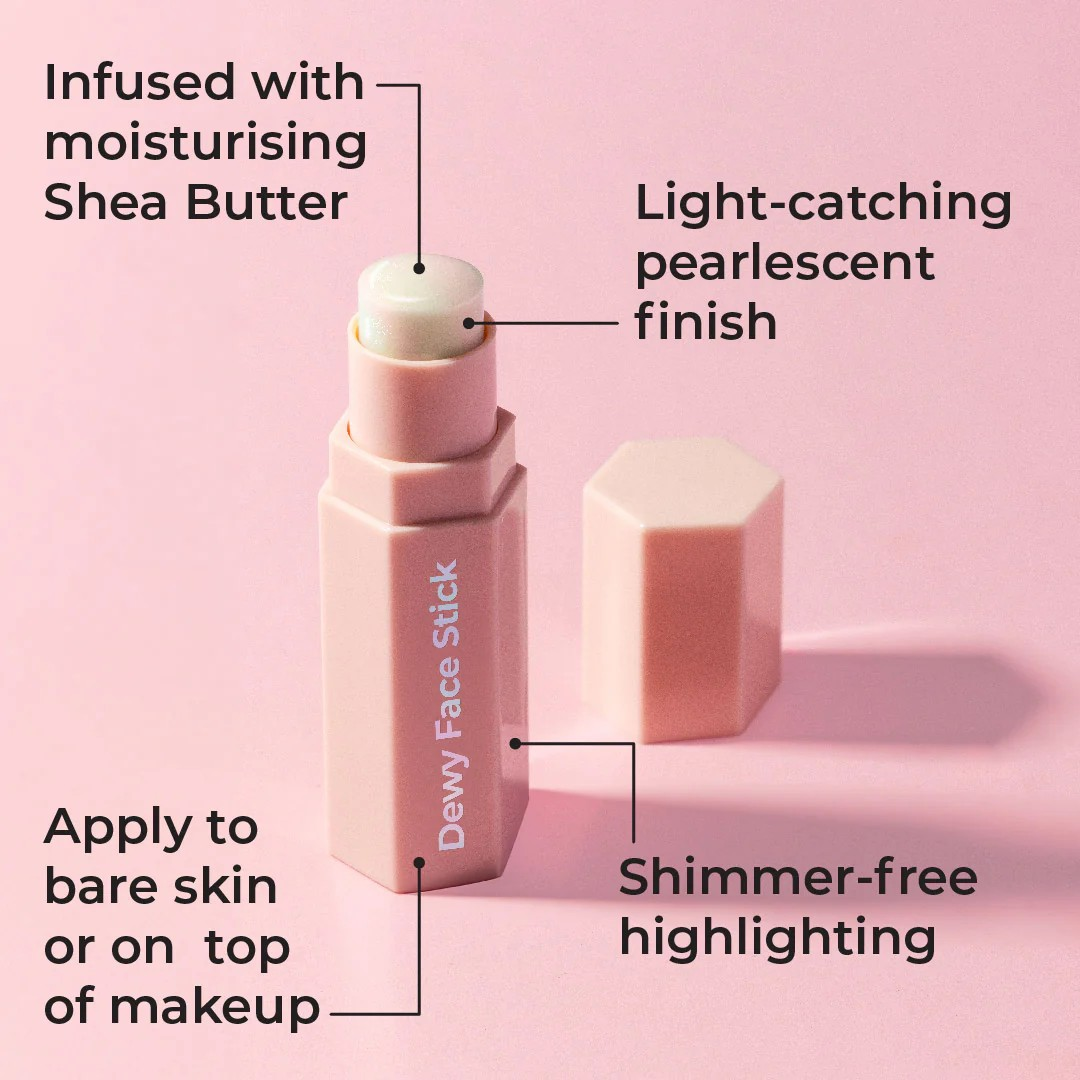 Infused with moisturising Shea Butter

Light-catching pearlescent finish

Dewy Face Stick

Apply to bare skin or on top of makeup

Shimmer-free highlighting