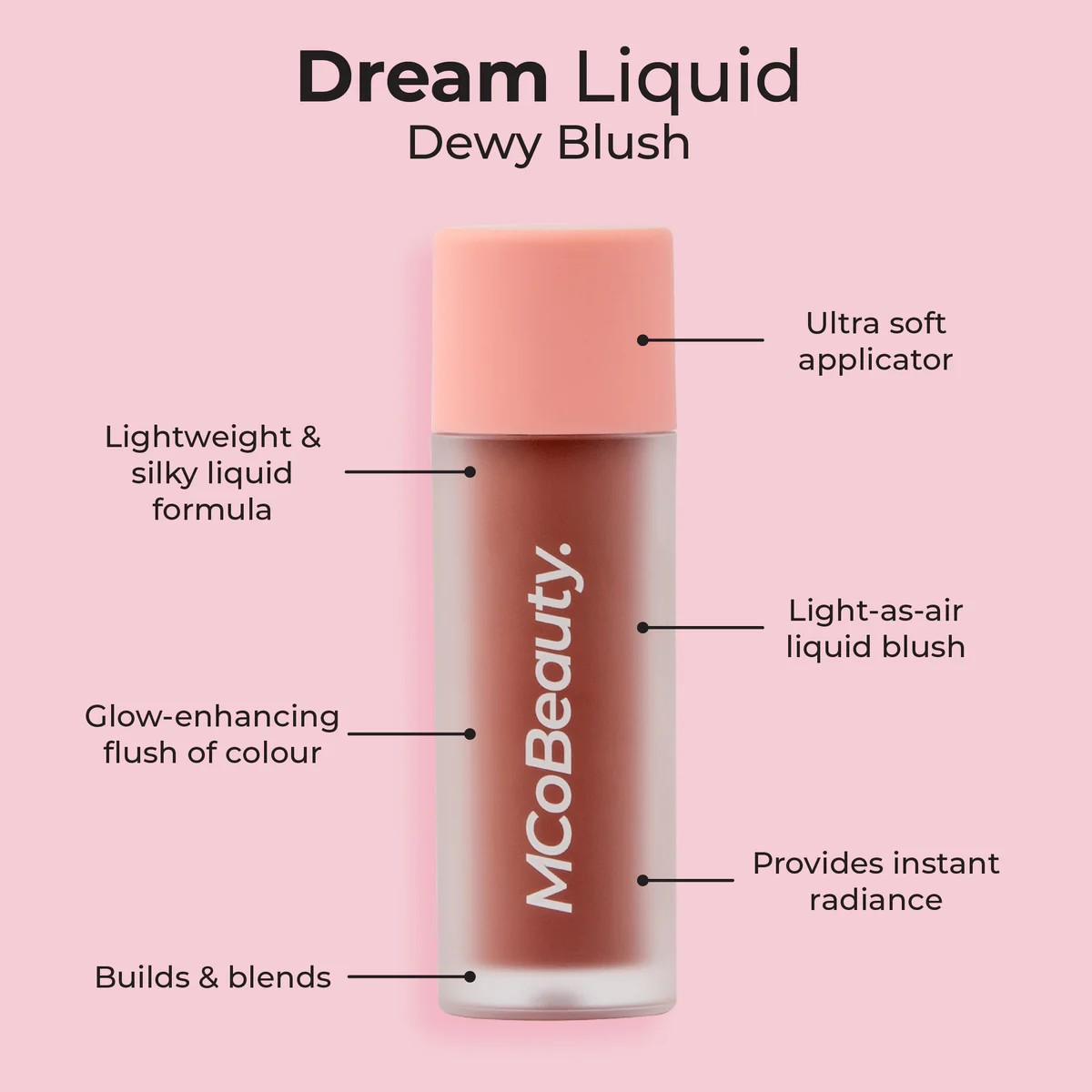 Dream Liquid
Dewy Blush

Ultra soft applicator

Lightweight & silky liquid formula

MCoBeauty.

Light-as-air liquid blush

Glow-enhancing flush of colour

Provides instant radiance

Builds & blends