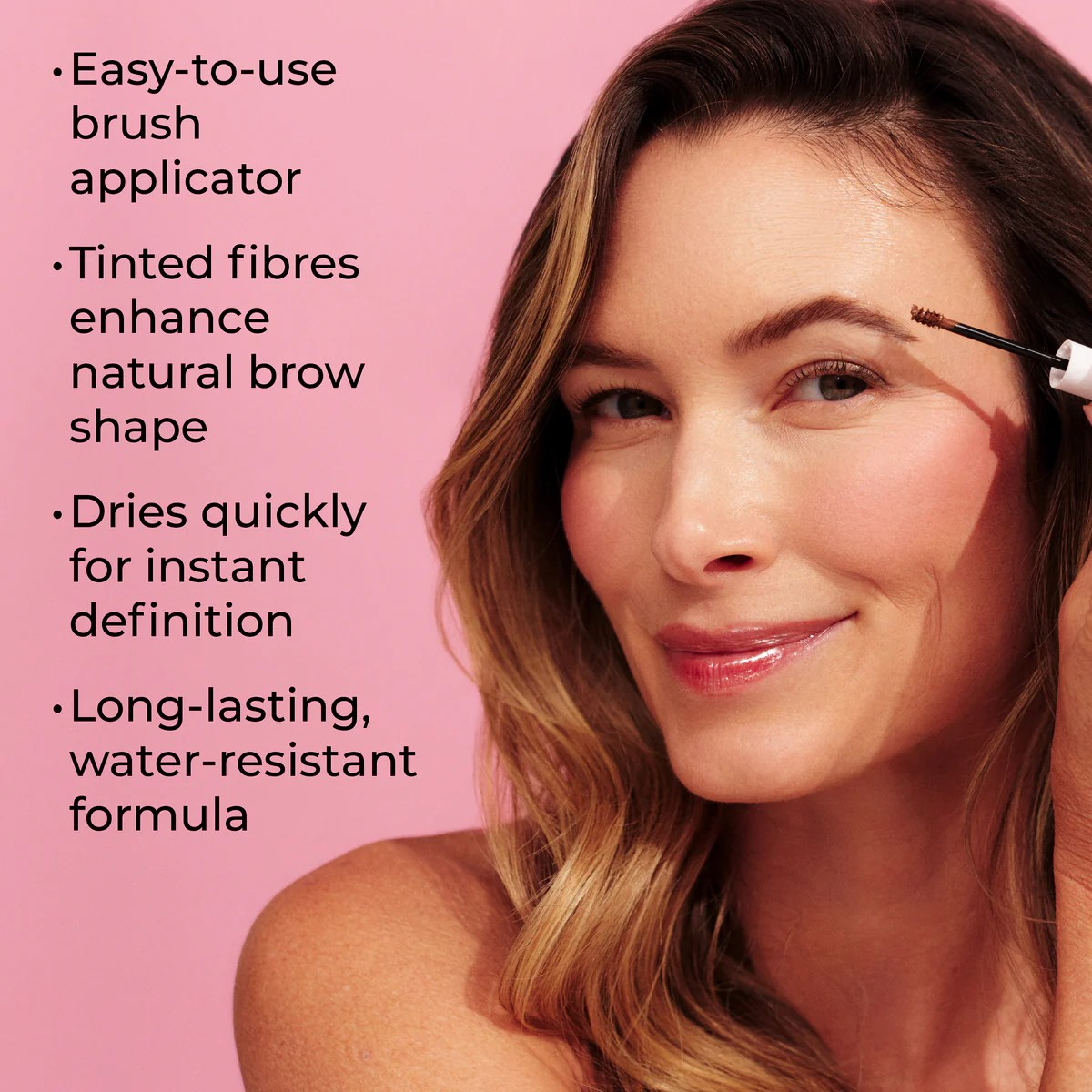 • Easy-to-use brush applicator

• Tinted fibres enhance natural brow shape

• Dries quickly for instant definition

• Long-lasting, water-resistant formula